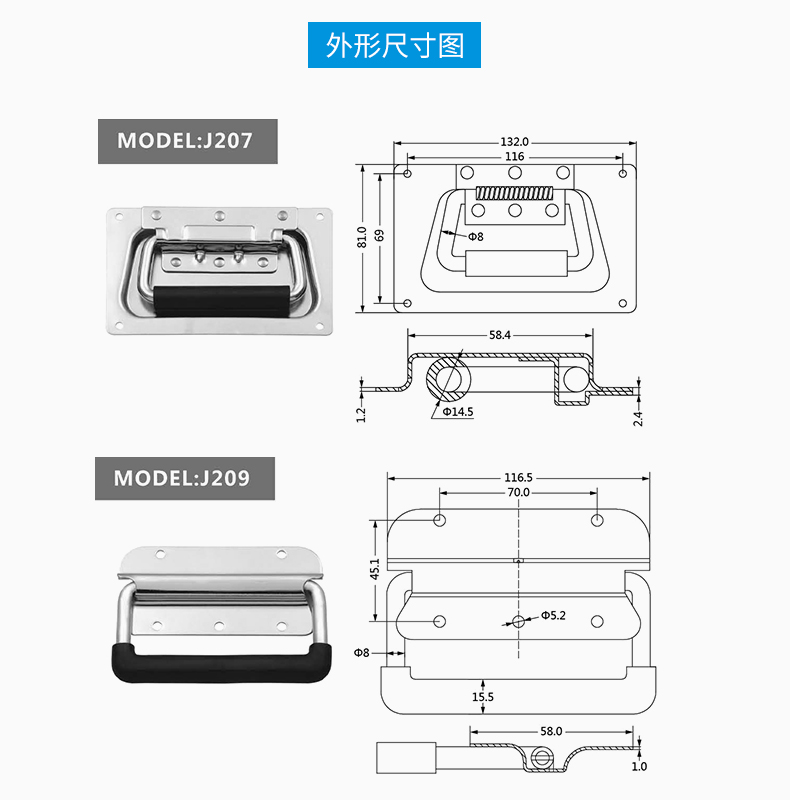 外形尺寸图

MODEL:J207

132.0
116
81.0
69
Φ8
58.4
1.2
Φ14.5
2.4

MODEL:J209

116.5
70.0
45.1
Φ5.2
Φ8
15.5
58.0
1.0